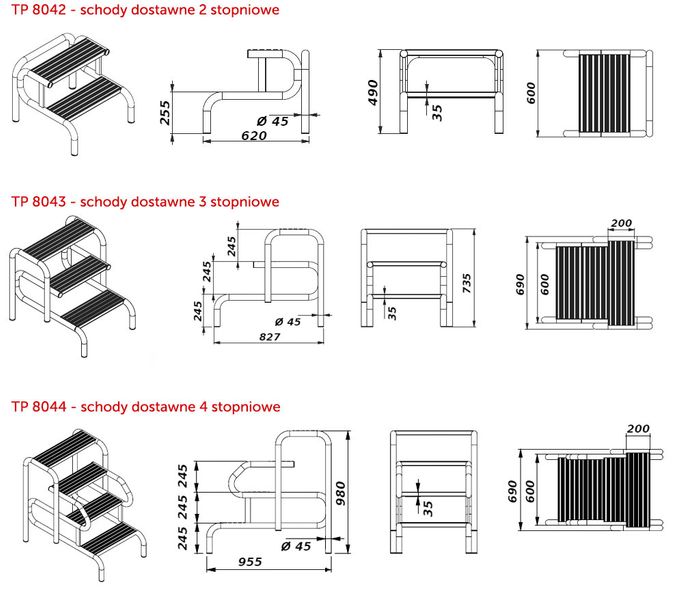 TP 8042 - schody dostawne 2 stopniowe

255

Ø 45

620

490

35

600

TP 8043 - schody dostawne 3 stopniowe

245

245

245

Ø 45

827

735

35

200

690

600

TP 8044 - schody dostawne 4 stopniowe

245

245

245

980

Ø 45

955

35

200

690

600