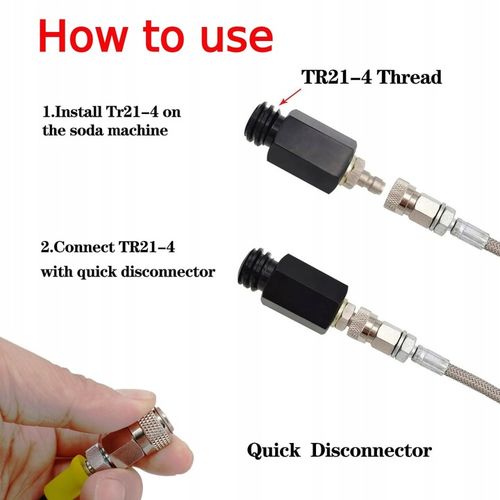 How to use

TR21-4 Thread

1.Install Tr21-4 on the soda machine

2.Connect TR21-4 with quick disconnector

Quick Disconnector