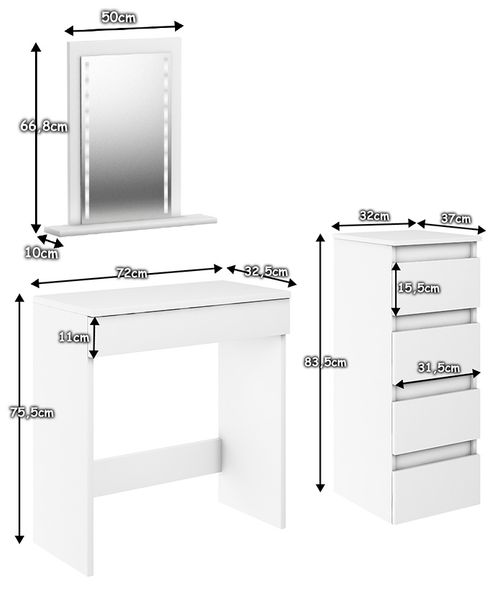 50cm
66,8cm
10cm
72cm
32,5cm
11cm
75,5cm
32cm
37cm
15,5cm
83,5cm
31,5cm