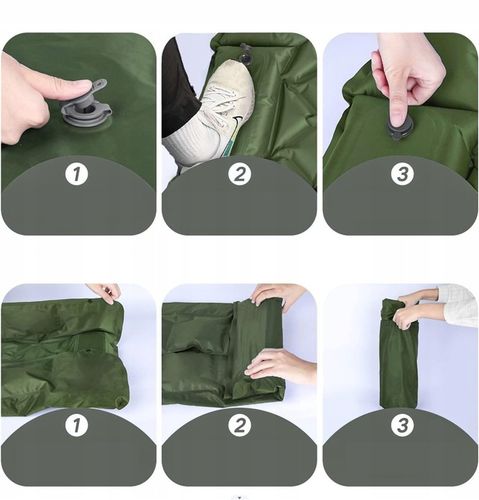 1

2

3

1

2

3