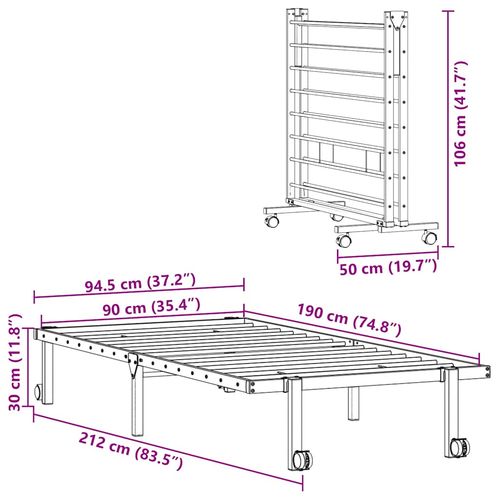 106 cm (41.7")

50 cm (19.7")

94.5 cm (37.2")

90 cm (35.4")

190 cm (74.8")

30 cm (11.8")

212 cm (83.5")