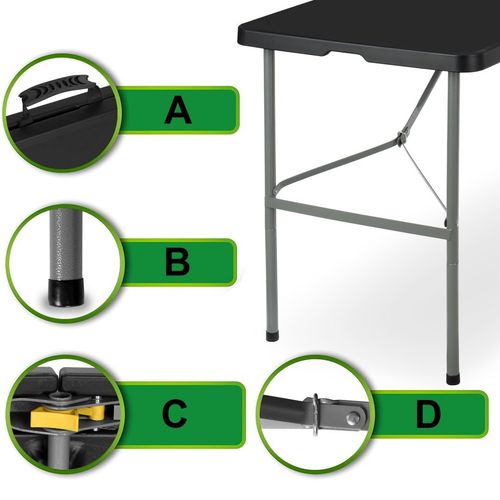 A

B

C

D