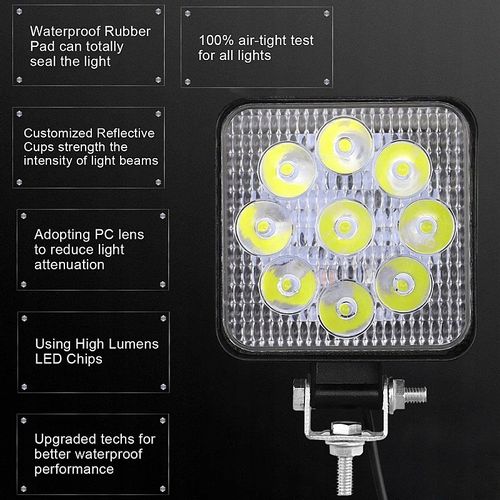 Waterproof Rubber Pad can totally seal the light

100% air-tight test for all lights

Customized Reflective Cups strength the intensity of light beams

Adopting PC lens to reduce light attenuation

Using High Lumens LED Chips

Upgraded techs for better waterproof performance