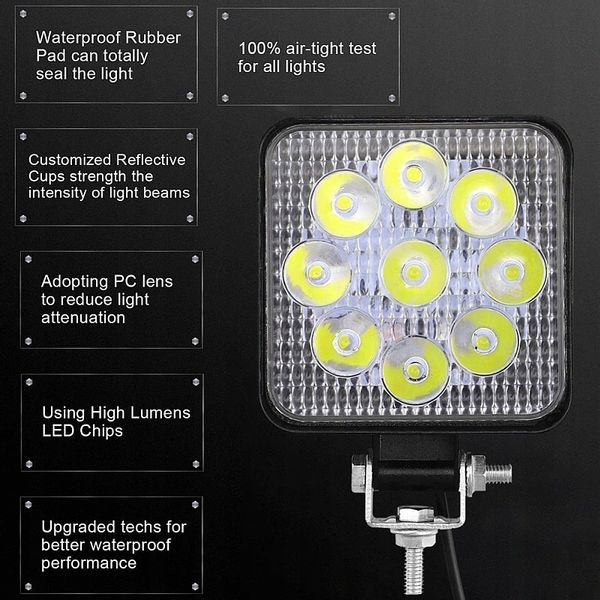 Waterproof Rubber Pad can totally seal the light

100% air-tight test for all lights

Customized Reflective Cups strength the intensity of light beams

Adopting PC lens to reduce light attenuation

Using High Lumens LED Chips

Upgraded techs for better waterproof performance