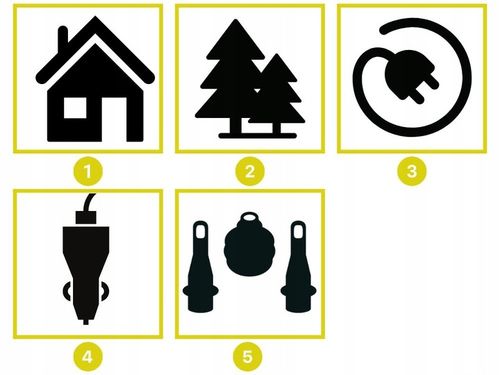 1
2
3
4
5