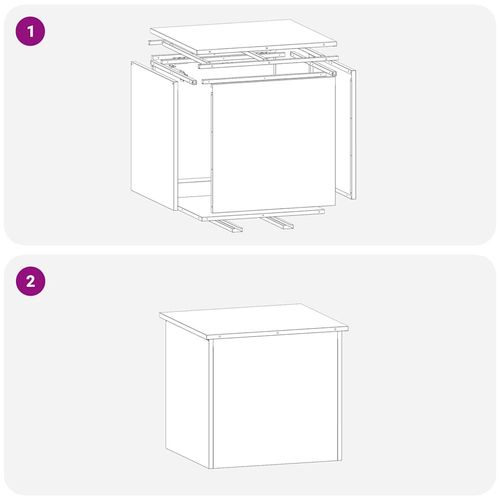 1

2