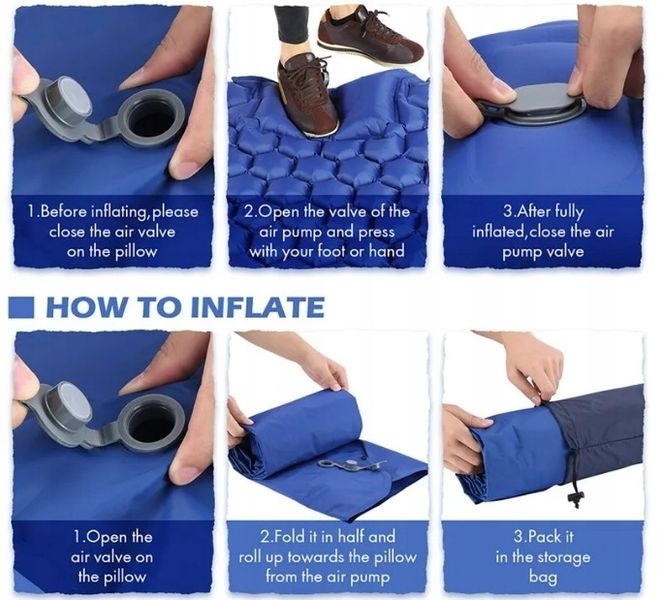 1.Before inflating,please close the air valve on the pillow

2.Open the valve of the air pump and press with your foot or hand

3.After fully inflated,close the air pump valve

HOW TO INFLATE

1.Open the air valve on the pillow

2.Fold it in half and roll up towards the pillow from the air pump

3.Pack it in the storage bag