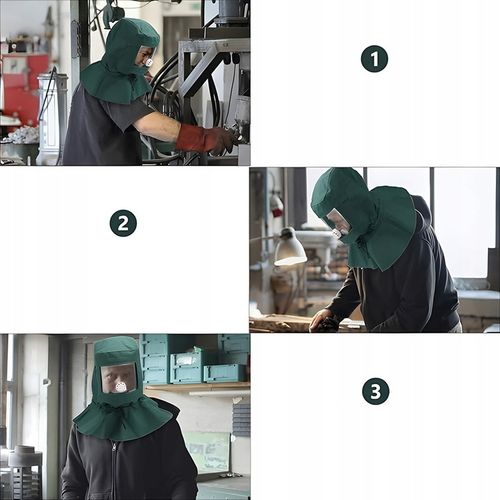 1

2

3