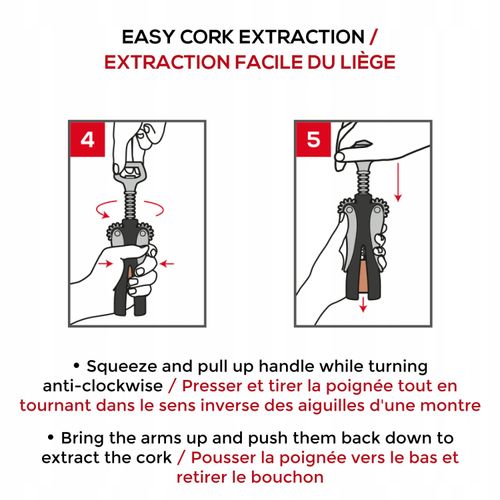 EASY CORK EXTRACTION /
EXTRACTION FACILE DU LIÈGE

4

5

• Squeeze and pull up handle while turning anti-clockwise / Presser et tirer la poignée tout en tournant dans le sens inverse des aiguilles d'une montre

• Bring the arms up and push them back down to extract the cork / Pousser la poignée vers le bas et retirer le bouchon