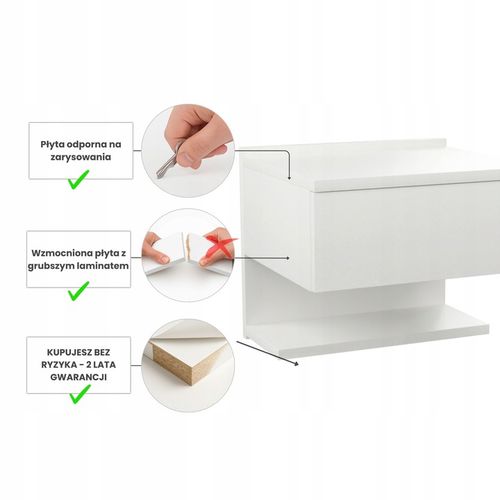 Płyta odporna na zarysowania

Wzmocniona płyta z grubszym laminatem

KUPUJESZ BEZ RYZYKA - 2 LATA GWARANCJI