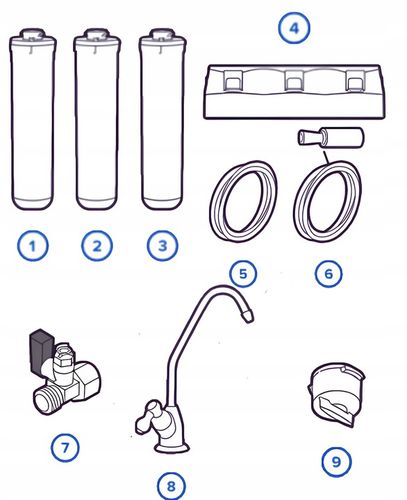 4

1 2 3

5 6

7

8

9