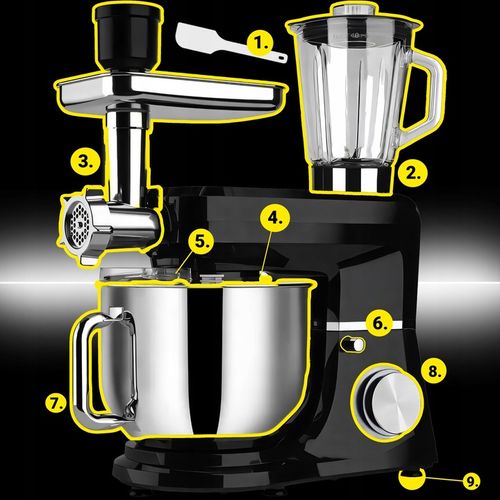 1.
2.
3.
4.
5.
6.
7.
8.
9.