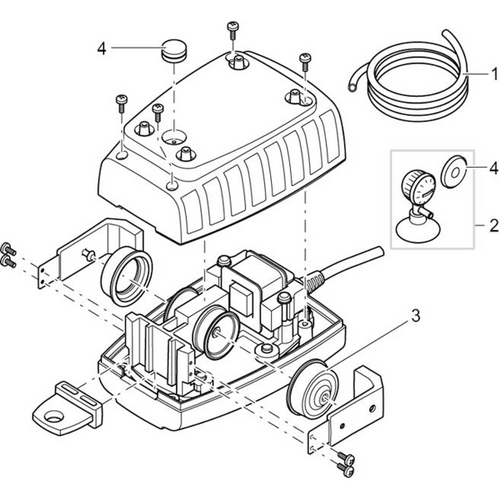 4
1
4
2
3