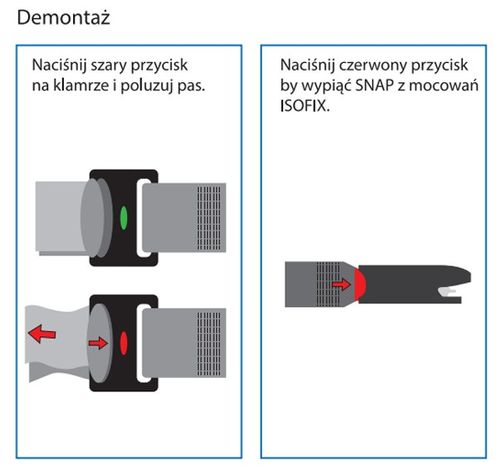 Demontaż

Naciśnij szary przycisk na klamrze i poluzuj pas.

Naciśnij czerwony przycisk by wypiąć SNAP z mocowań ISOFIX.