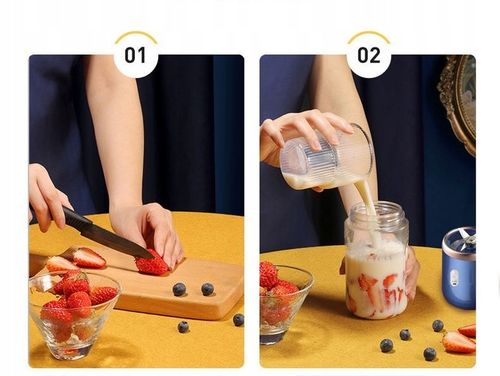 01

02