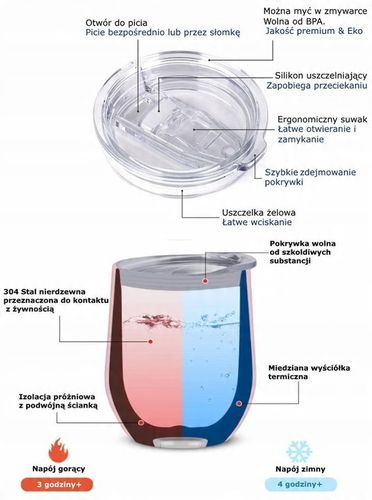 Otwór do picia
Picie bezpośrednio lub przez słomkę

Można myć w zmywarce
Wolna od BPA.
Jakość premium & Eko

Silikon uszczelniający
Zapobiega przeciekaniu

Ergonomiczny suwak
Łatwe otwieranie i zamykanie

Szybkie zdejmowanie pokrywki

Uszczelka żelowa
Łatwe wciskanie

Pokrywka wolna od szkoldiwych substancji

304 Stal nierdzewna przeznaczona do kontaktu z żywnością

Miedziana wyściółka termiczna

Izolacja próżniowa z podwójną ścianką

Napój gorący
3 godziny+

Napój zimny
4 godziny+