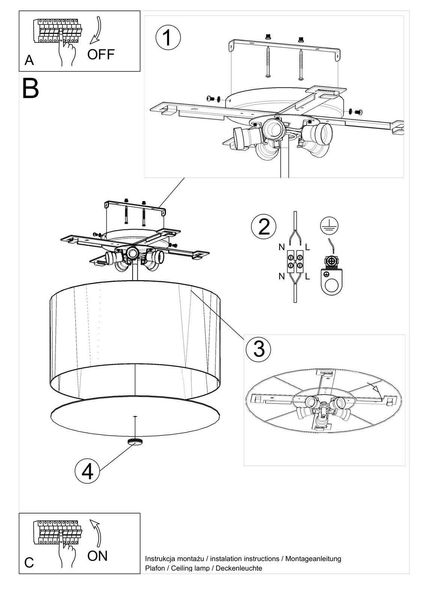 A
OFF

B

1

2
N L
N L

3

4

C
ON

Instrukcja montażu / instalation instructions / Montageanleitung
Plafon / Ceiling lamp / Deckenleuchte