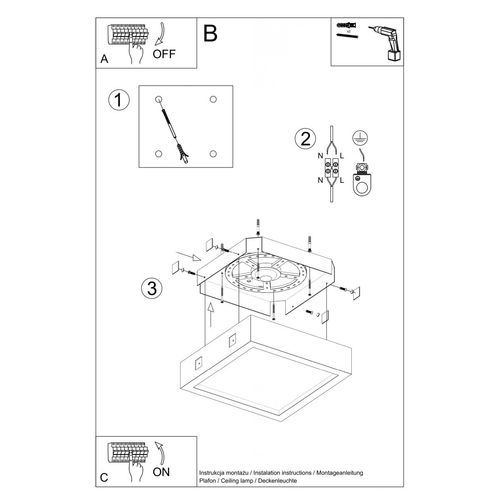 A
OFF

B

1

2

N L
N L

3

C
ON

Instrukcja montażu / Instalation instructions / Montageanleitung
Plafon / Ceiling lamp / Deckenleuchte