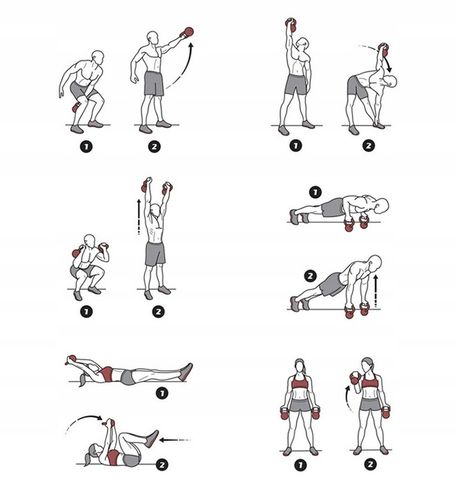 1
2
1
2
1
2
1
2
1
2
1
2