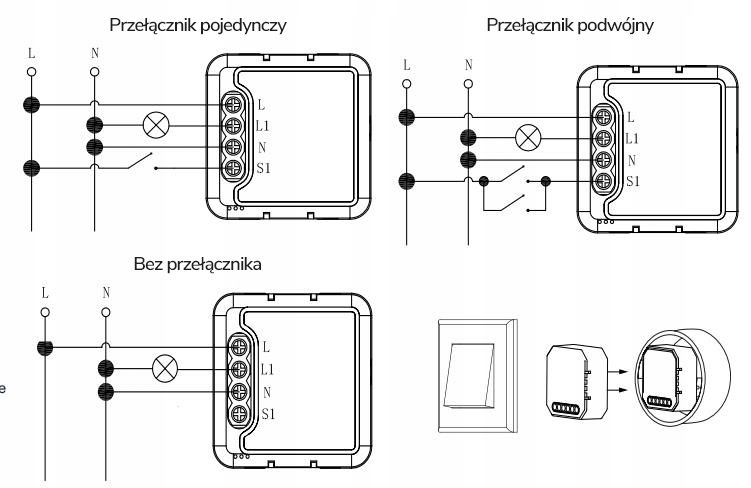 Przełącznik pojedynczy

L N

L
L1
N
S1

Przełącznik podwójny

L N

L
L1
N
S1

Bez przełącznika

L N

L
L1
N
S1

e