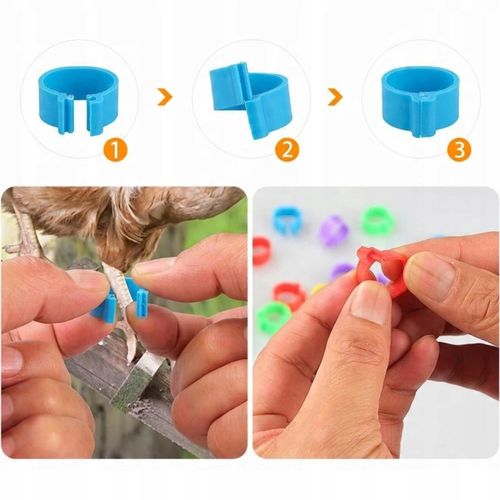 1
2
3