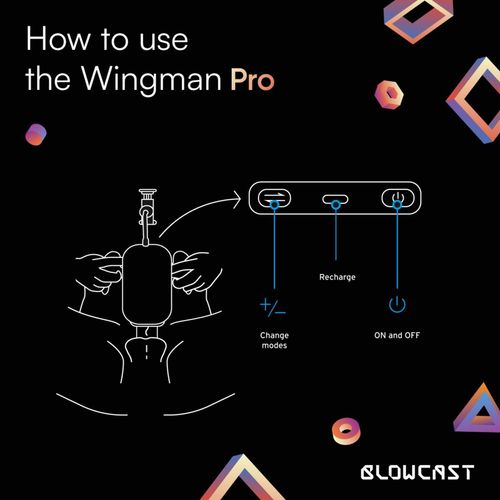 How to use the Wingman Pro

Recharge

+/−

Change modes

ON and OFF

BLOWCAST