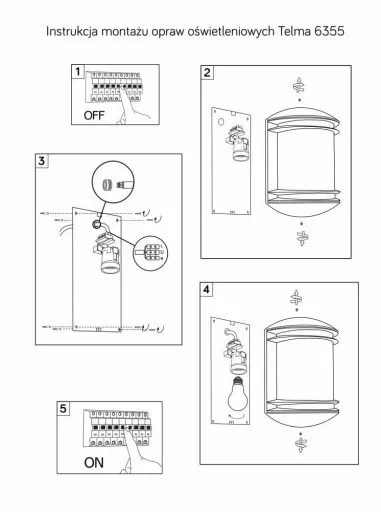 Instrukcja montażu opraw oświetleniowych Telma 6355

1

OFF

2

3

4

5

ON