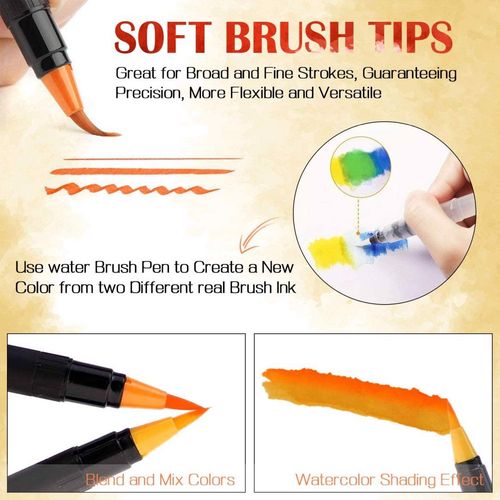 SOFT BRUSH TIPS

Great for Broad and Fine Strokes, Guaranteeing Precision, More Flexible and Versatile

Use water Brush Pen to Create a New Color from two Different real Brush Ink

Blend and Mix Colors

Watercolor Shading Effect