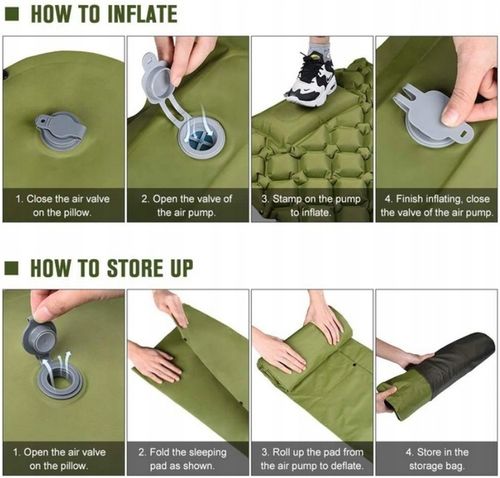 HOW TO INFLATE

1. Close the air valve on the pillow.

2. Open the valve of the air pump.

3. Stamp on the pump to inflate.

4. Finish inflating, close the valve of the air pump.

HOW TO STORE UP

1. Open the air valve on the pillow.

2. Fold the sleeping pad as shown.

3. Roll up the pad from the air pump to deflate.

4. Store in the storage bag.