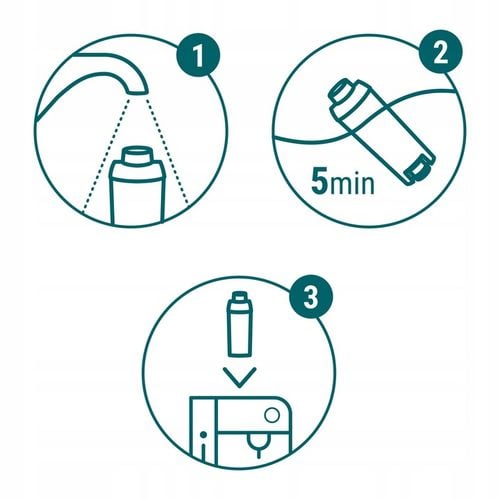 1

2

5min

3