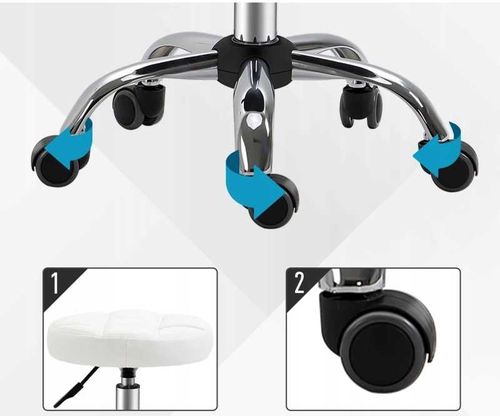 1

2