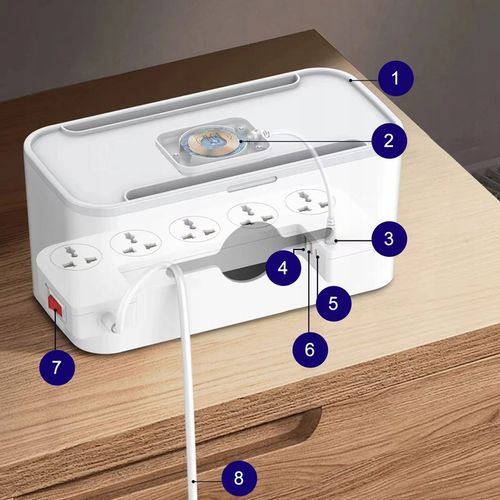 1
2
3
4
5
6
7
8