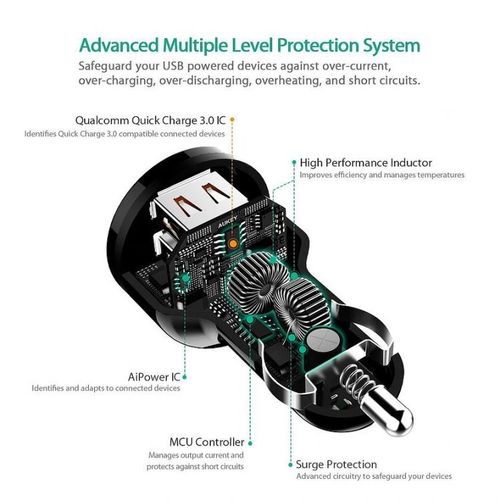 Advanced Multiple Level Protection System
Safeguard your USB powered devices against over-current, over-charging, over-discharging, overheating, and short circuits.

Qualcomm Quick Charge 3.0 IC
Identifies Quick Charge 3.0 compatible connected devices

High Performance Inductor
Improves efficiency and manages temperatures

AUKEY

AiPower IC
Identifies and adapts to connected devices

MCU Controller
Manages output current and protects against short circuits

Surge Protection
Advanced circuitry to safeguard your devices