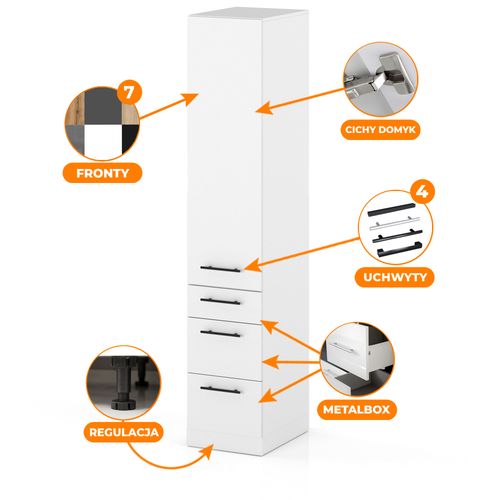 7

FRONTY

CICHY DOMYK

4

UCHWYTY

METALBOX

REGULACJA