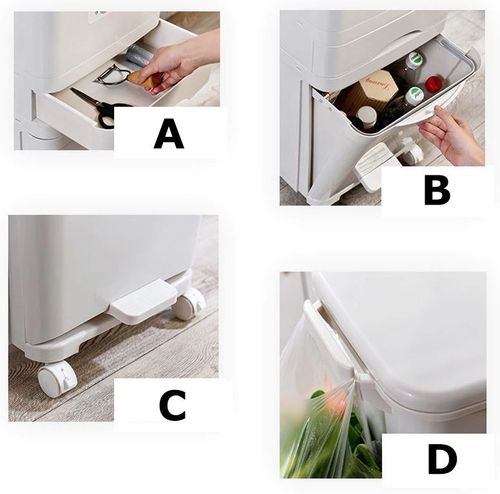 A

B

C

D