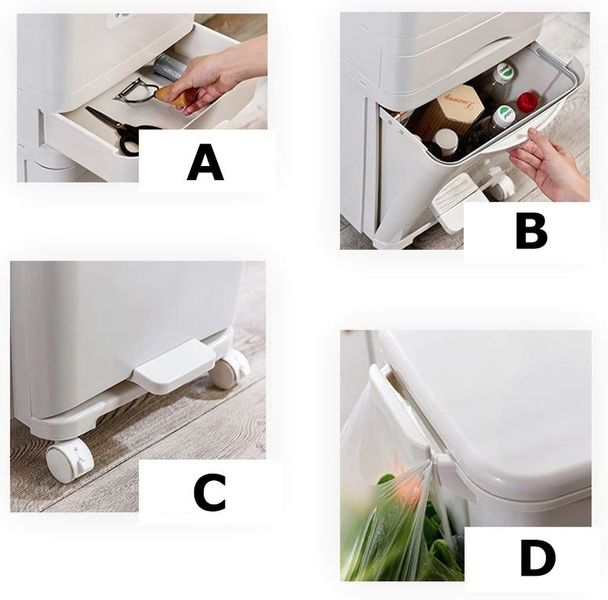 A

B

C

D