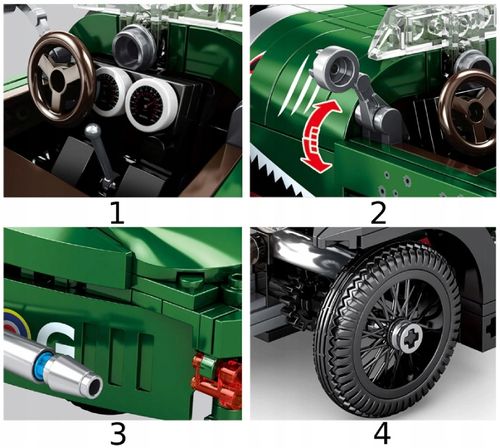 1

2

G

3

4