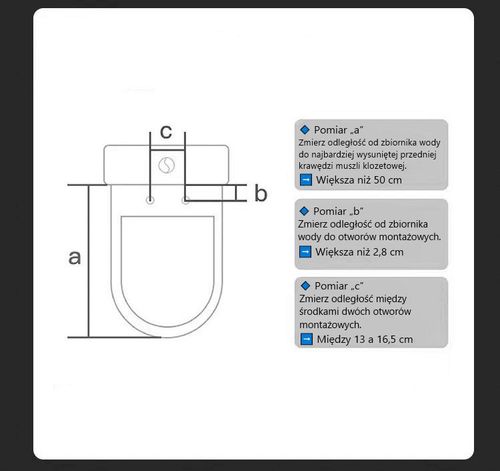 c

b

a

Pomiar „a"
Zmierz odległość od zbiornika wody do najbardziej wysuniętej przedniej krawędzi muszli klozetowej.
Większa niż 50 cm

Pomiar „b"
Zmierz odległość od zbiornika wody do otworów montażowych.
Większa niż 2,8 cm

Pomiar „c"
Zmierz odległość między środkami dwóch otworów montażowych.
Między 13 a 16,5 cm