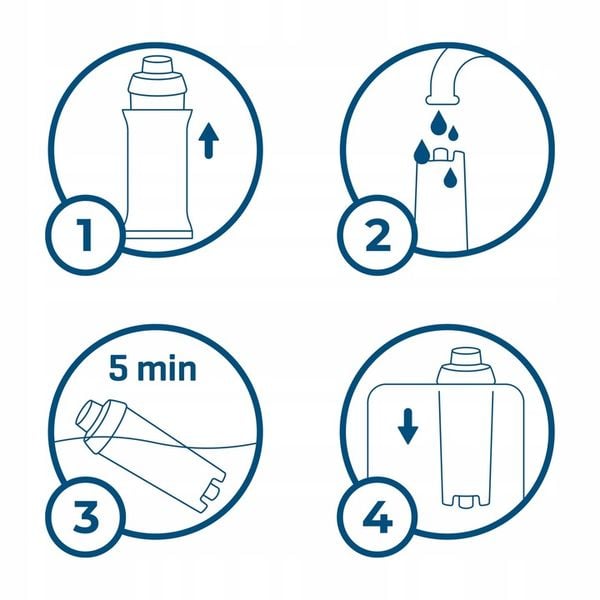 1

2

5 min

3

4