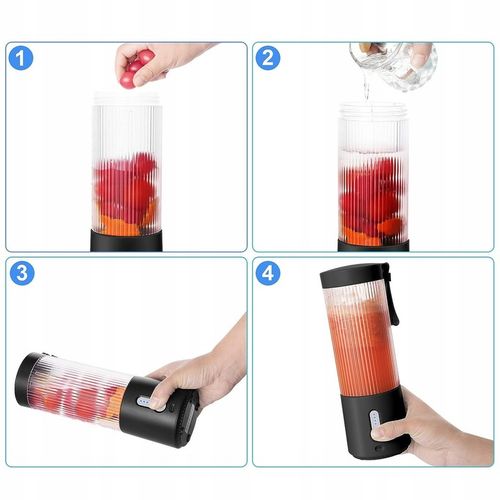 1

2

3

4