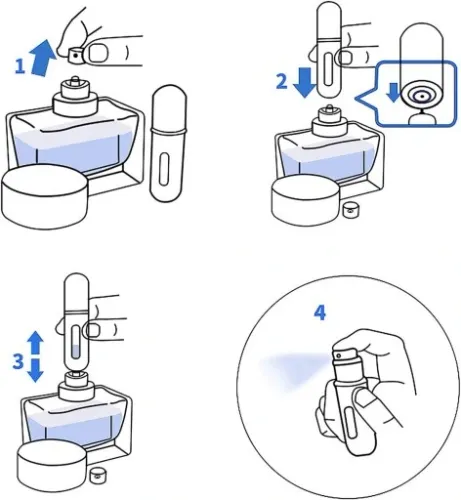 1

2

3

4