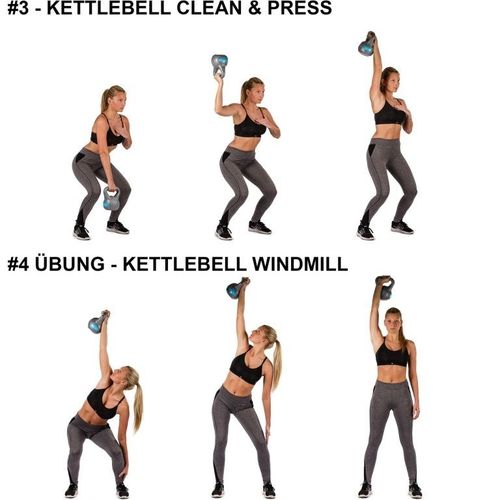 #3 - KETTLEBELL CLEAN & PRESS

#4 ÜBUNG - KETTLEBELL WINDMILL