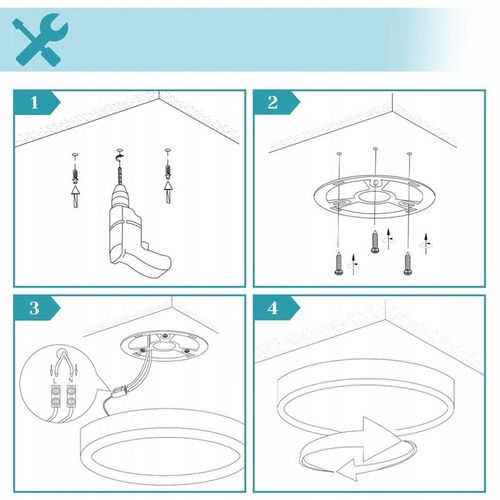 1

2

3

L N

4