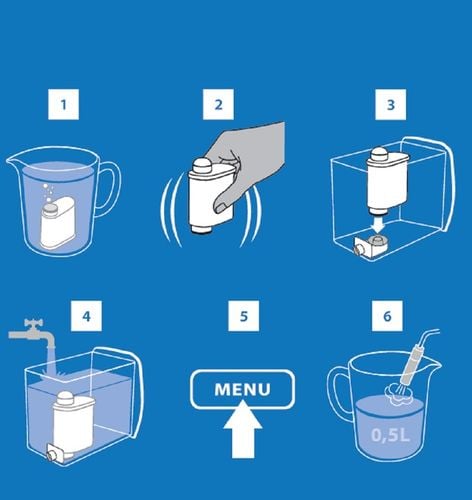 1

2

3

4

5

MENU

6

0,5L