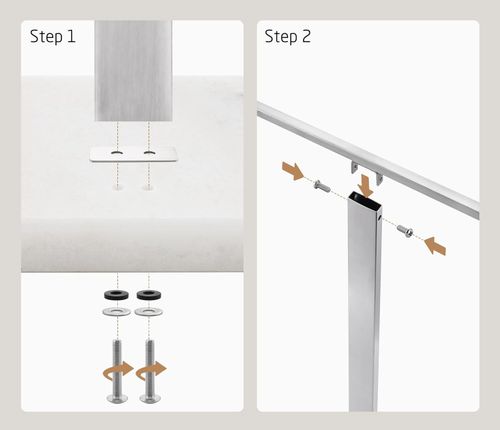 Step 1

Step 2