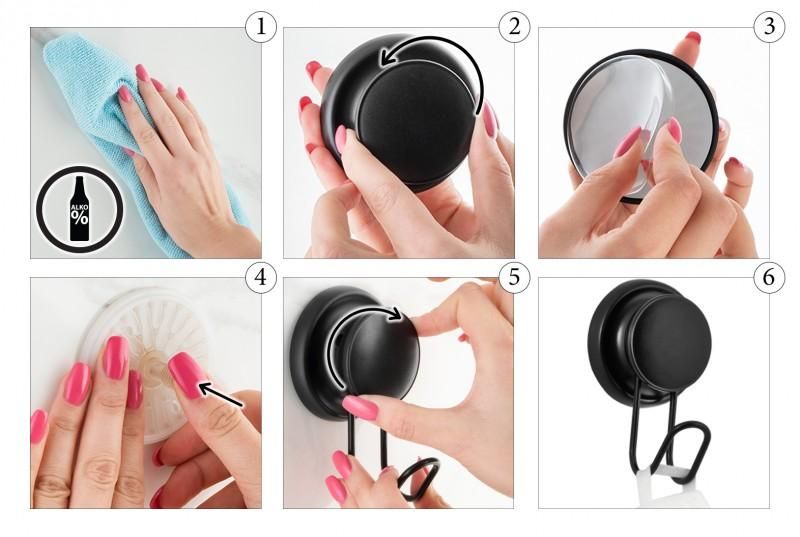 1

ALKO
%

2

3

4

5

6