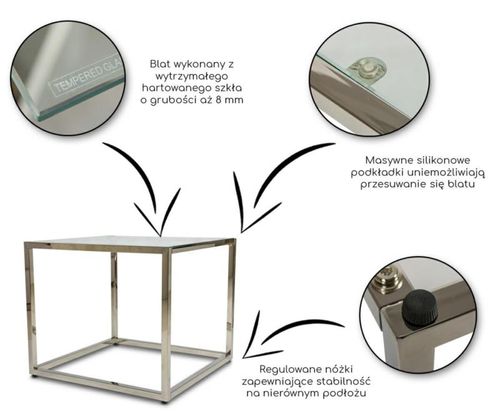 TEMPERED GLA

Blat wykonany z wytrzymałego hartowanego szkła o grubości aż 8 mm

Masywne silikonowe podkładki uniemożliwiają przesuwanie się blatu

Regulowane nóżki zapewniające stabilność na nierównym podłożu