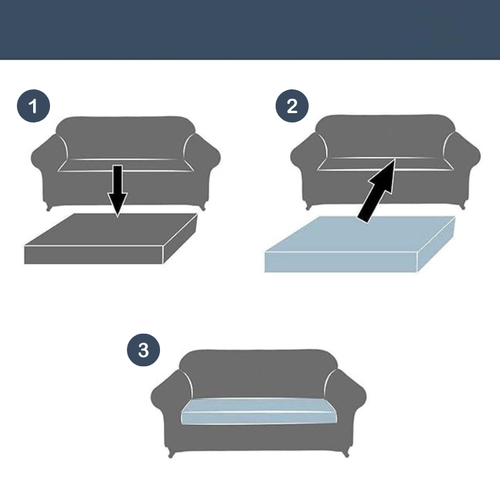 1

2

3