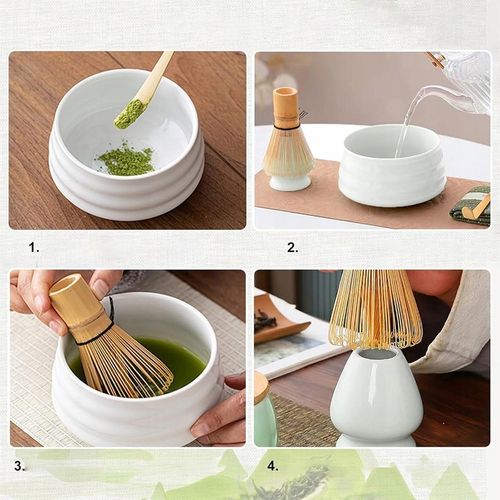 1.

2.

3.

4.