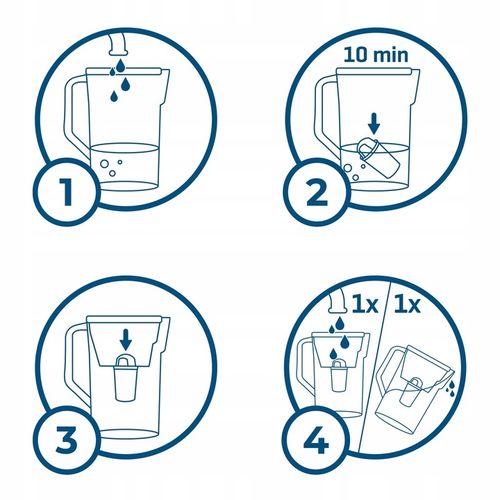 1

10 min

2

3

1x 1x

4